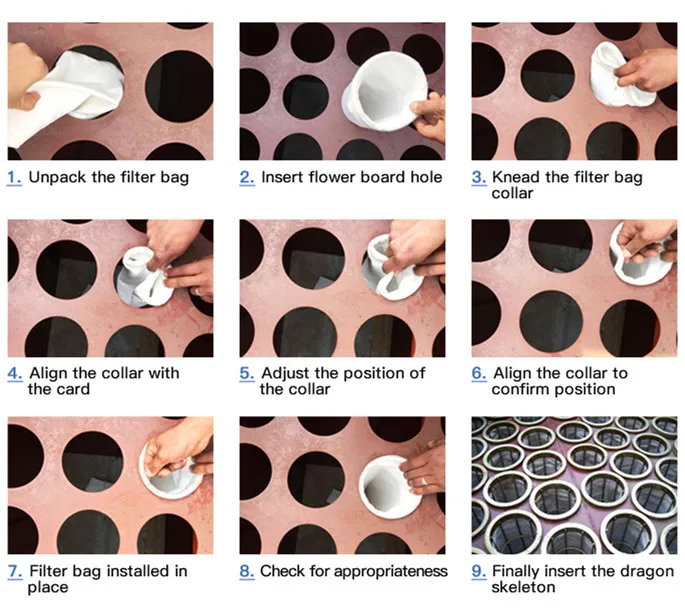 1. Unpack the filter bag

2. Insert flower board hole

3. Knead the filter bag collar

4. Align the collar with the card

5. Adjust the position of the collar

6. Align the collar to confirm position

7. Filter bag installed in place

8. Check for appropriateness

9. Finally insert the dragon skeleton